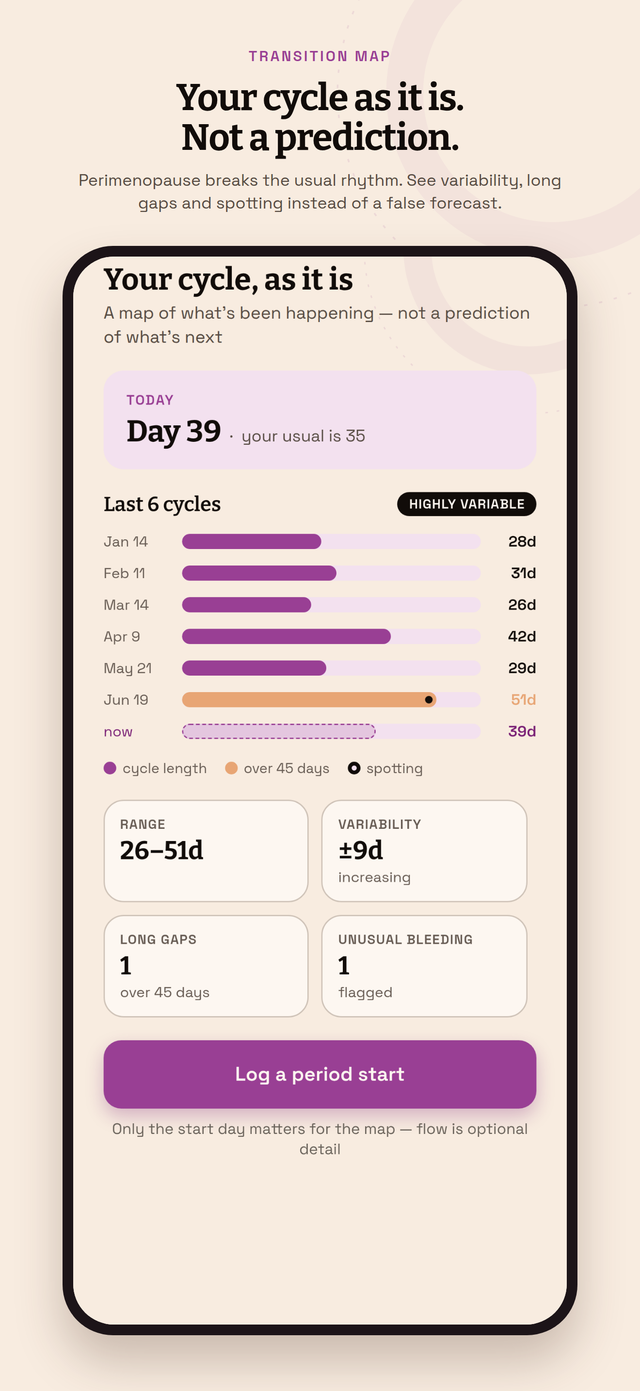 TRANSITION MAP

Your cycle as it is.
Not a prediction.

Perimenopause breaks the usual rhythm. See variability, long gaps and spotting instead of a false forecast.

Your cycle, as it is

A map of what's been happening — not a prediction of what's next

TODAY

Day 39 · your usual is 35

Last 6 cycles

HIGHLY VARIABLE

Jan 14 28d
Feb 11 31d
Mar 14 26d
Apr 9 42d
May 21 29d
Jun 19 51d
now 39d

cycle length over 45 days spotting

RANGE
26–51d

VARIABILITY
±9d
increasing

LONG GAPS
1
over 45 days

UNUSUAL BLEEDING
1
flagged

Log a period start

Only the start day matters for the map — flow is optional detail